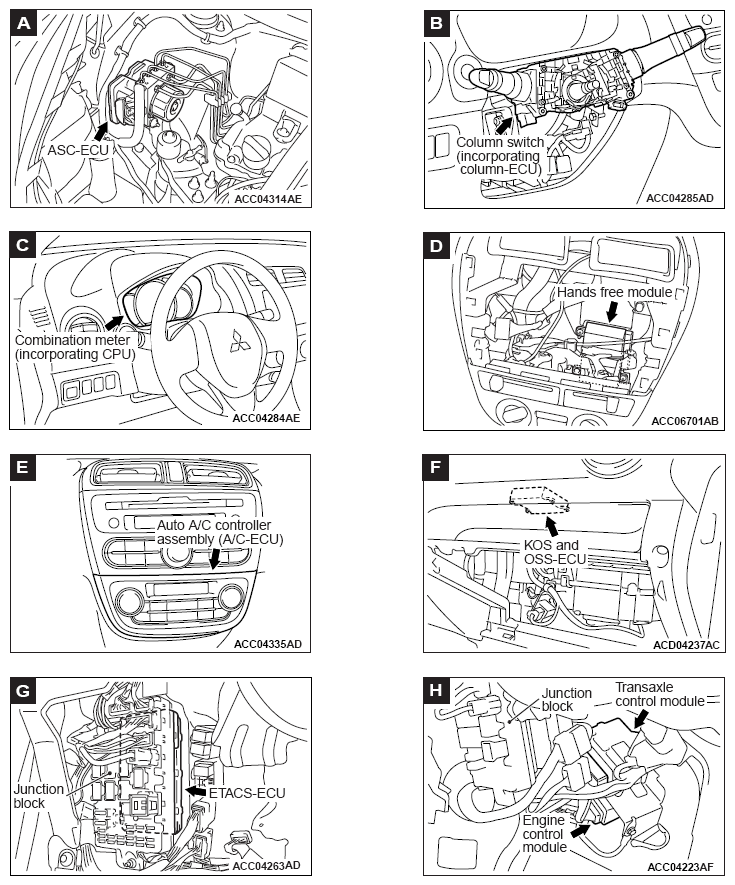 A

ASC-ECU

ACC04314AE

B

Column switch (incorporating column-ECU)

ACC04285AD

C

Combination meter (incorporating CPU)

ACC04284AE

D

Hands free module

ACC06701AB

E

Auto A/C controller assembly (A/C-ECU)

ACC04335AD

F

KOS and OSS-ECU

ACD04237AC

G

Junction block

ETACS-ECU

ACC04263AD

H

Junction block

Transaxle control module

Engine control module

ACC04223AF