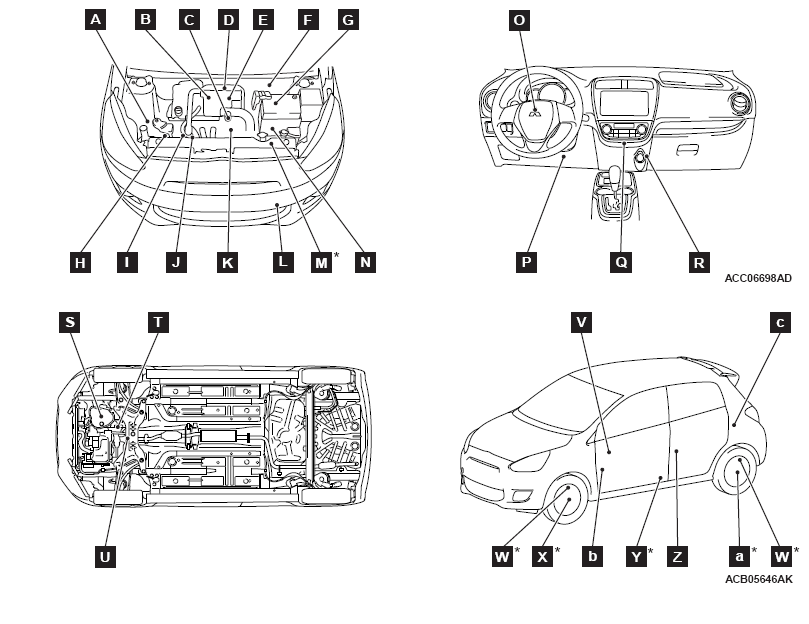 A B C D E F G

H I J K L M* N

O

P Q R

ACC06698AD

S T

U

V c

W* X* b Y* Z a* W*

ACB05646AK