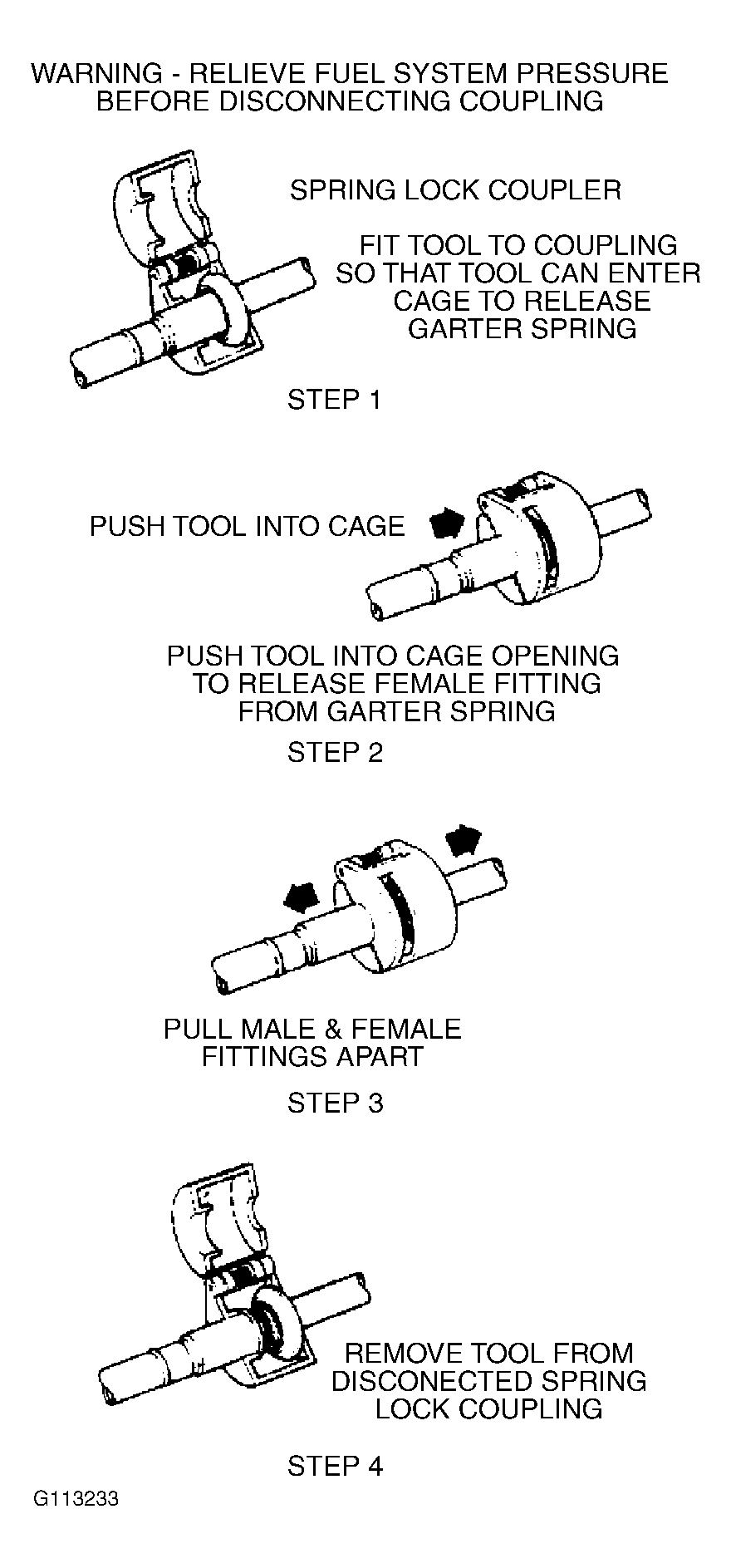 WARNING - RELIEVE FUEL SYSTEM PRESSURE BEFORE DISCONNECTING COUPLING

SPRING LOCK COUPLER

FIT TOOL TO COUPLING SO THAT TOOL CAN ENTER CAGE TO RELEASE GARTER SPRING

STEP 1

PUSH TOOL INTO CAGE

PUSH TOOL INTO CAGE OPENING TO RELEASE FEMALE FITTING FROM GARTER SPRING

STEP 2

PULL MALE & FEMALE FITTINGS APART

STEP 3

REMOVE TOOL FROM DISCONECTED SPRING LOCK COUPLING

STEP 4

G113233