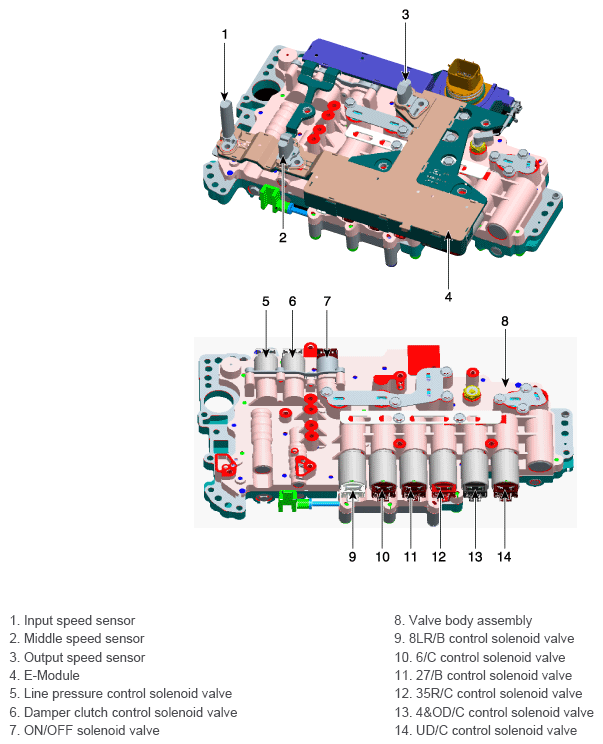 1

3

2

4

5

6

7

8

9

10

11

12

13

14

1. Input speed sensor
2. Middle speed sensor
3. Output speed sensor
4. E-Module
5. Line pressure control solenoid valve
6. Damper clutch control solenoid valve
7. ON/OFF solenoid valve

8. Valve body assembly
9. 8LR/B control solenoid valve
10. 6/C control solenoid valve
11. 27/B control solenoid valve
12. 35R/C control solenoid valve
13. 4&OD/C control solenoid valve
14. UD/C control solenoid valve