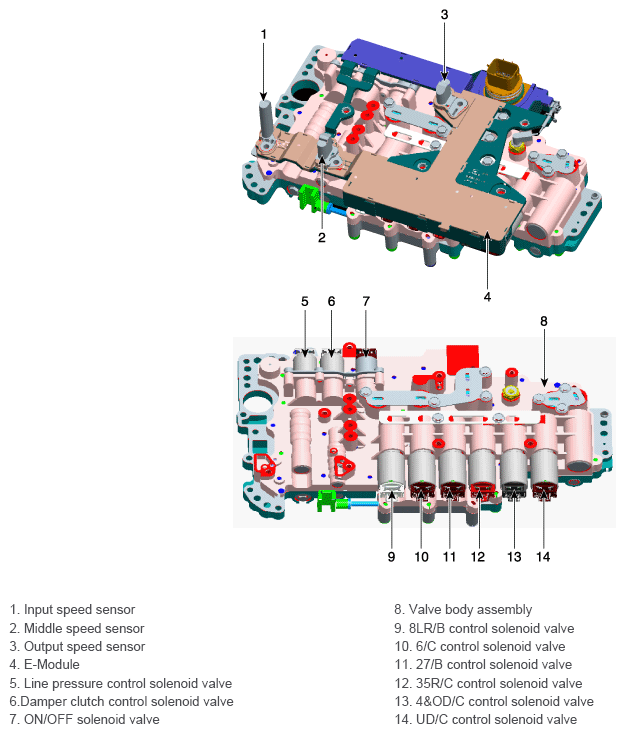 1
3
2
4
5
6
7
8
9
10
11
12
13
14

1. Input speed sensor
2. Middle speed sensor
3. Output speed sensor
4. E-Module
5. Line pressure control solenoid valve
6.Damper clutch control solenoid valve
7. ON/OFF solenoid valve

8. Valve body assembly
9. 8LR/B control solenoid valve
10. 6/C control solenoid valve
11. 27/B control solenoid valve
12. 35R/C control solenoid valve
13. 4&OD/C control solenoid valve
14. UD/C control solenoid valve