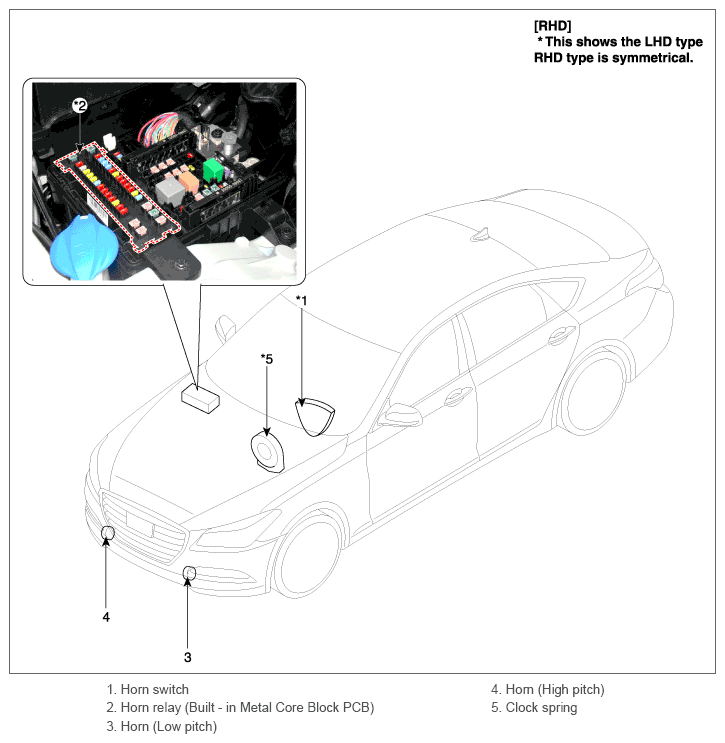 [RHD]
* This shows the LHD type
RHD type is symmetrical.

*2

*1

*5

4

3

1. Horn switch
2. Horn relay (Built - in Metal Core Block PCB)
3. Horn (Low pitch)

4. Horn (High pitch)
5. Clock spring