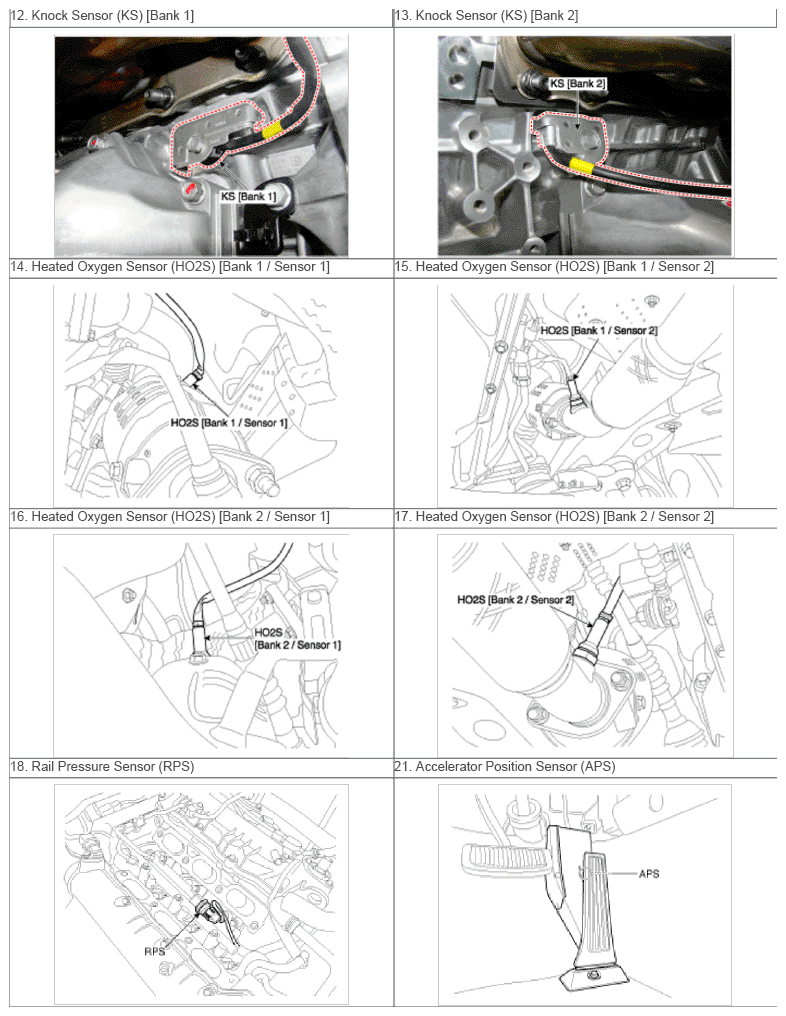 | 12. Knock Sensor (KS) [Bank 1] | 13. Knock Sensor (KS) [Bank 2] |
|---|---|
| KS [Bank 1] | KS [Bank 2] |
| 14. Heated Oxygen Sensor (HO2S) [Bank 1 / Sensor 1] | 15. Heated Oxygen Sensor (HO2S) [Bank 1 / Sensor 2] |
| HO2S [Bank 1 / Sensor 1] | HO2S [Bank 1 / Sensor 2] |
| 16. Heated Oxygen Sensor (HO2S) [Bank 2 / Sensor 1] | 17. Heated Oxygen Sensor (HO2S) [Bank 2 / Sensor 2] |
| HO2S [Bank 2 / Sensor 1] | HO2S [Bank 2 / Sensor 2] |
| 18. Rail Pressure Sensor (RPS) | 21. Accelerator Position Sensor (APS) |
| RPS | APS |