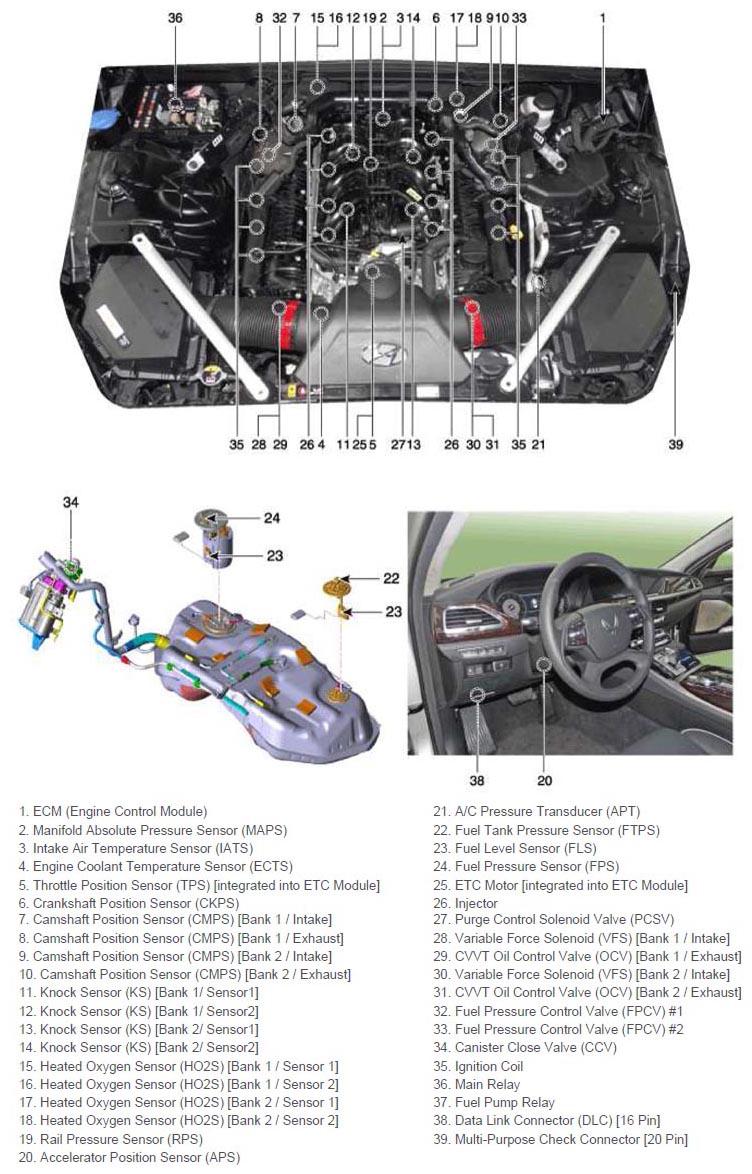 36 8 32 7 15 16 12 19 2 3 14 6 17 18 9 10 33 1

35 28 29 26 4 11 25 5 27 13 26 30 31 35 21 39

34 24 23 22 23

38 20

1. ECM (Engine Control Module)
2. Manifold Absolute Pressure Sensor (MAPS)
3. Intake Air Temperature Sensor (IATS)
4. Engine Coolant Temperature Sensor (ECTS)
5. Throttle Position Sensor (TPS) [integrated into ETC Module]
6. Crankshaft Position Sensor (CKPS)
7. Camshaft Position Sensor (CMPS) [Bank 1 / Intake]
8. Camshaft Position Sensor (CMPS) [Bank 1 / Exhaust]
9. Camshaft Position Sensor (CMPS) [Bank 2 / Intake]
10. Camshaft Position Sensor (CMPS) [Bank 2 / Exhaust]
11. Knock Sensor (KS) [Bank 1/ Sensor1]
12. Knock Sensor (KS) [Bank 1/ Sensor2]
13. Knock Sensor (KS) [Bank 2/ Sensor1]
14. Knock Sensor (KS) [Bank 2/ Sensor2]
15. Heated Oxygen Sensor (HO2S) [Bank 1 / Sensor 1]
16. Heated Oxygen Sensor (HO2S) [Bank 1 / Sensor 2]
17. Heated Oxygen Sensor (HO2S) [Bank 2 / Sensor 1]
18. Heated Oxygen Sensor (HO2S) [Bank 2 / Sensor 2]
19. Rail Pressure Sensor (RPS)
20. Accelerator Position Sensor (APS)
21. A/C Pressure Transducer (APT)
22. Fuel Tank Pressure Sensor (FTPS)
23. Fuel Level Sensor (FLS)
24. Fuel Pressure Sensor (FPS)
25. ETC Motor [integrated into ETC Module]
26. Injector
27. Purge Control Solenoid Valve (PCSV)
28. Variable Force Solenoid (VFS) [Bank 1 / Intake]
29. CVVT Oil Control Valve (OCV) [Bank 1 / Exhaust]
30. Variable Force Solenoid (VFS) [Bank 2 / Intake]
31. CVVT Oil Control Valve (OCV) [Bank 2 / Exhaust]
32. Fuel Pressure Control Valve (FPCV) #1
33. Fuel Pressure Control Valve (FPCV) #2
34. Canister Close Valve (CCV)
35. Ignition Coil
36. Main Relay
37. Fuel Pump Relay
38. Data Link Connector (DLC) [16 Pin]
39. Multi-Purpose Check Connector [20 Pin]