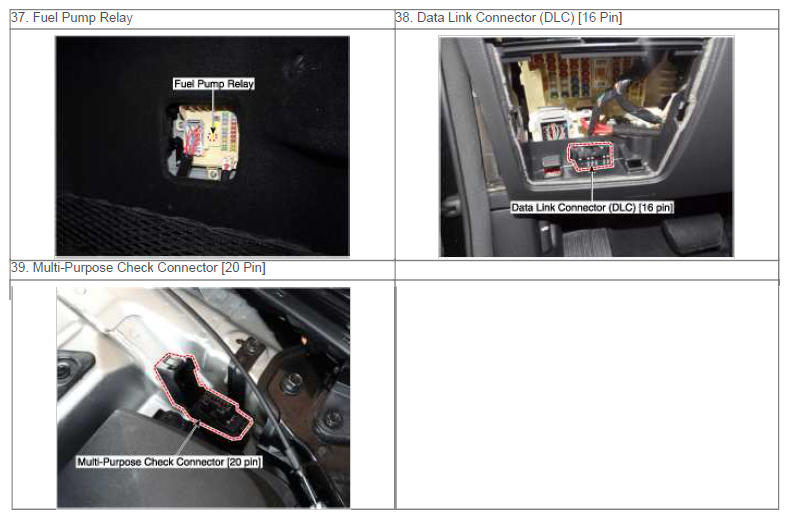 | 37. Fuel Pump Relay | 38. Data Link Connector (DLC) [16 Pin] |
|---|---|
| Fuel Pump Relay | Data Link Connector (DLC) [16 pin] |
| 39. Multi-Purpose Check Connector [20 Pin] | |
| Multi-Purpose Check Connector [20 pin] | |