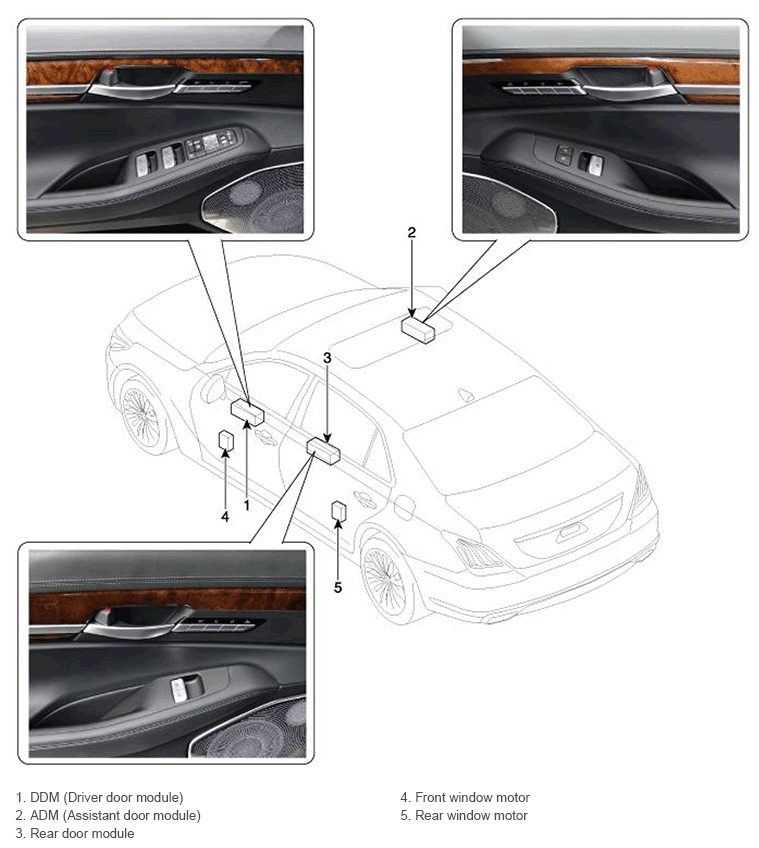 2

3

4

1

5

1. DDM (Driver door module)
2. ADM (Assistant door module)
3. Rear door module

4. Front window motor
5. Rear window motor