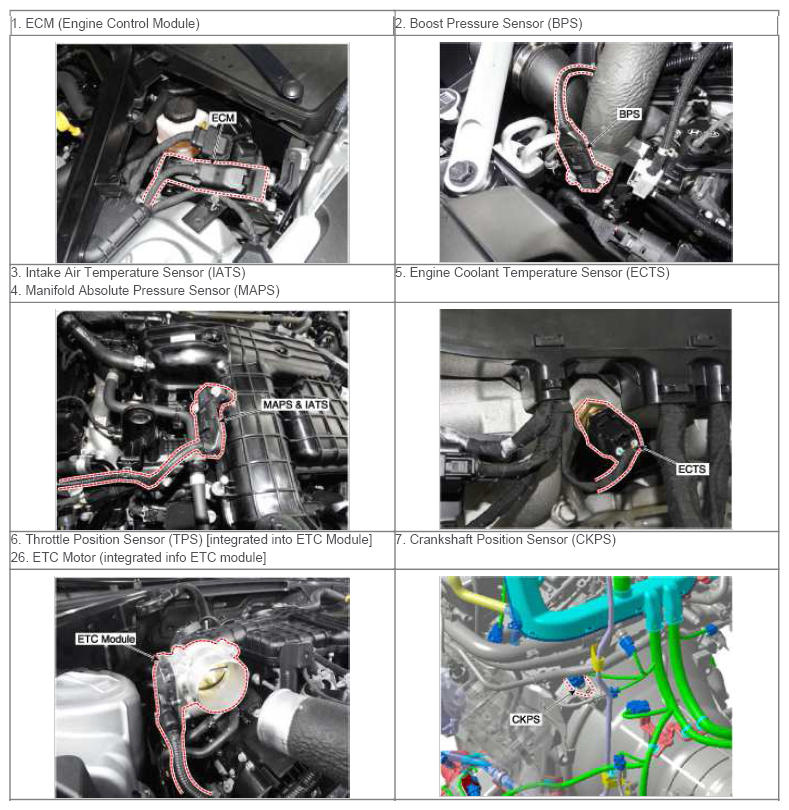 | 1. ECM (Engine Control Module) | 2. Boost Pressure Sensor (BPS) |
|---|---|
| ECM | BPS |
| 3. Intake Air Temperature Sensor (IATS) 4. Manifold Absolute Pressure Sensor (MAPS) | 5. Engine Coolant Temperature Sensor (ECTS) |
| MAPS & IATS | ECTS |
| 6. Throttle Position Sensor (TPS) [integrated into ETC Module] 26. ETC Motor (integrated info ETC module] | 7. Crankshaft Position Sensor (CKPS) |
| ETC Module | CKPS |