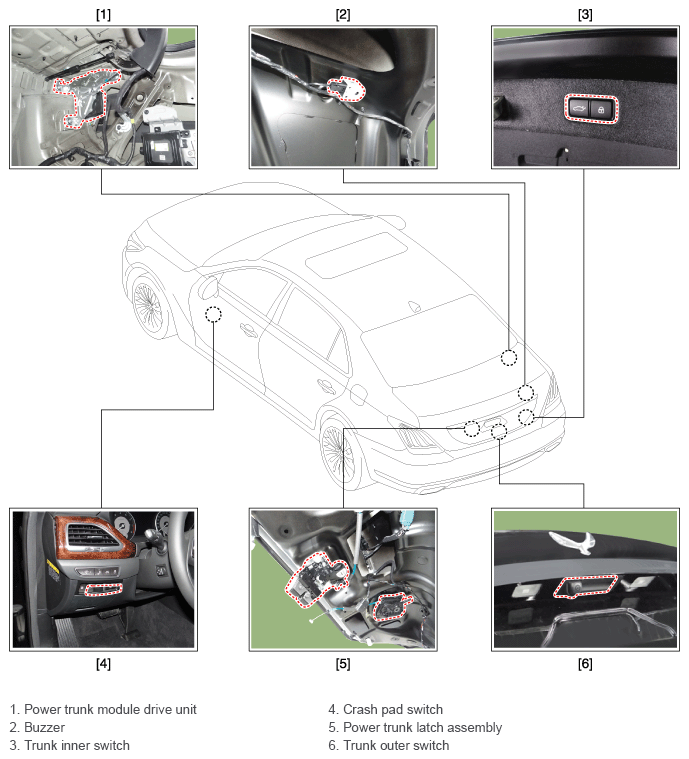 [1]

[2]

[3]

[4]

[5]

[6]

1. Power trunk module drive unit
2. Buzzer
3. Trunk inner switch

4. Crash pad switch
5. Power trunk latch assembly
6. Trunk outer switch