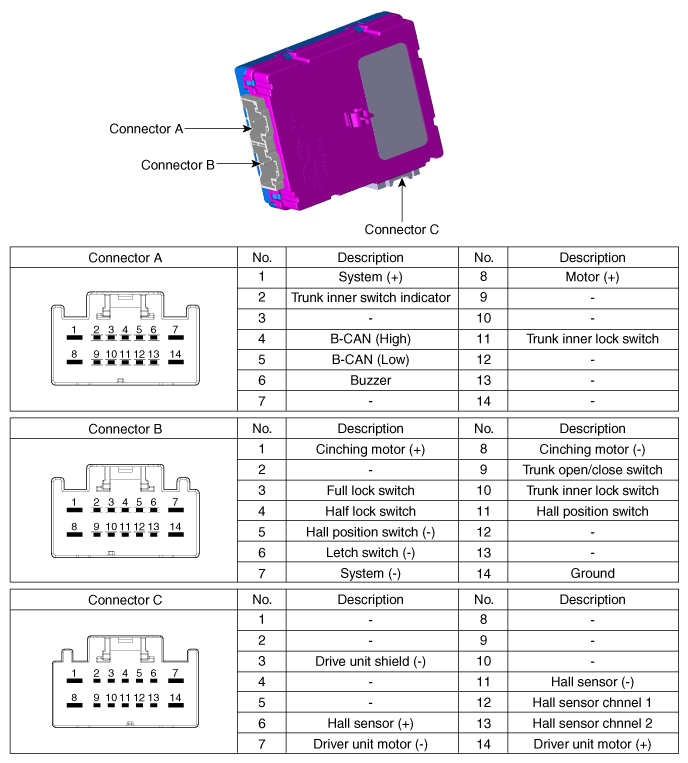 Connector A
Connector B
Connector C

| Connector A | No. | Description | No. | Description |
|---|---|---|---|---|
| 1 2 3 4 5 6 7 8 9 10 11 12 13 14 | 1 | System (+) | 8 | Motor (+) |
| | 2 | Trunk inner switch indicator | 9 | - |
| | 3 | - | 10 | - |
| | 4 | B-CAN (High) | 11 | Trunk inner lock switch |
| | 5 | B-CAN (Low) | 12 | - |
| | 6 | Buzzer | 13 | - |
| | 7 | - | 14 | - |

| Connector B | No. | Description | No. | Description |
|---|---|---|---|---|
| 1 2 3 4 5 6 7 8 9 10 11 12 13 14 | 1 | Cinching motor (+) | 8 | Cinching motor (-) |
| | 2 | - | 9 | Trunk open/close switch |
| | 3 | Full lock switch | 10 | Trunk inner lock switch |
| | 4 | Half lock switch | 11 | Hall position switch |
| | 5 | Hall position switch (-) | 12 | - |
| | 6 | Letch switch (-) | 13 | - |
| | 7 | System (-) | 14 | Ground |

| Connector C | No. | Description | No. | Description |
|---|---|---|---|---|
| 1 2 3 4 5 6 7 8 9 10 11 12 13 14 | 1 | - | 8 | - |
| | 2 | - | 9 | - |
| | 3 | Drive unit shield (-) | 10 | - |
| | 4 | - | 11 | Hall sensor (-) |
| | 5 | - | 12 | Hall sensor chnnel 1 |
| | 6 | Hall sensor (+) | 13 | Hall sensor chnnel 2 |
| | 7 | Driver unit motor (-) | 14 | Driver unit motor (+) |