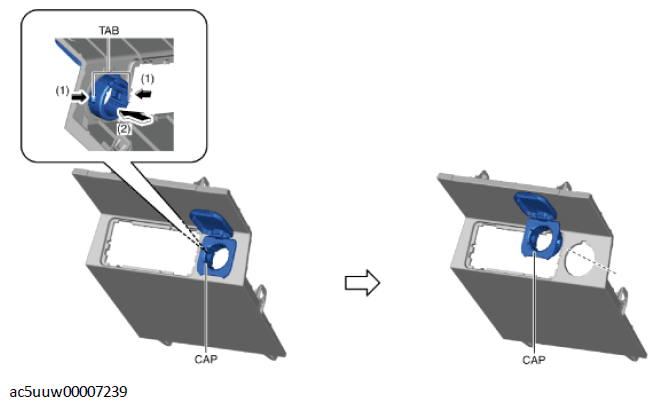 TAB
(1)
(1)
(2)
CAP
CAP
ac5uuw00007239