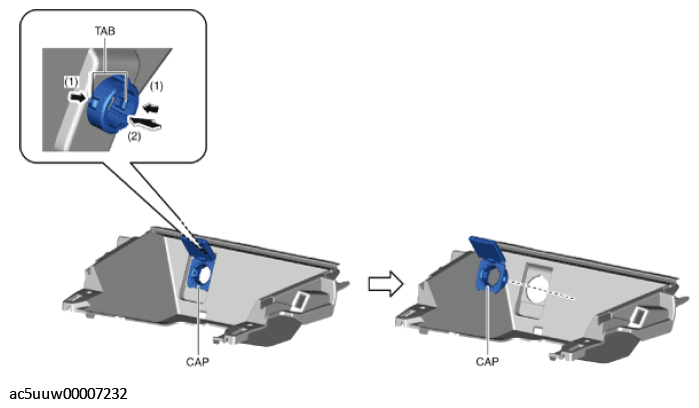 TAB
(1)
(1)
(2)
CAP
CAP
ac5uuw00007232