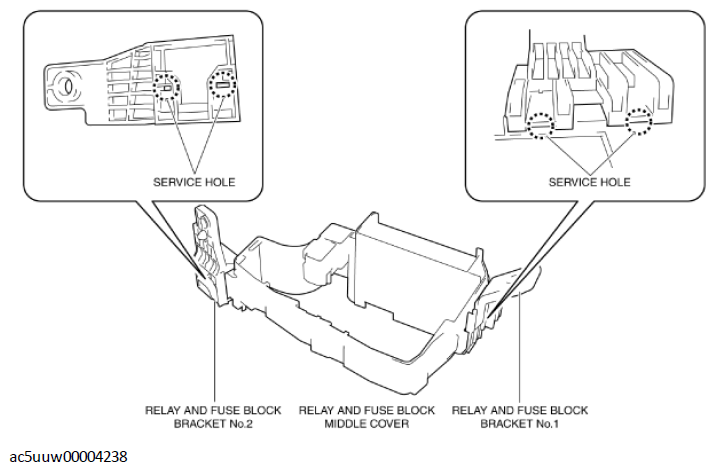 SERVICE HOLE

SERVICE HOLE

RELAY AND FUSE BLOCK BRACKET No.2

RELAY AND FUSE BLOCK MIDDLE COVER

RELAY AND FUSE BLOCK BRACKET No.1

ac5uuw00004238