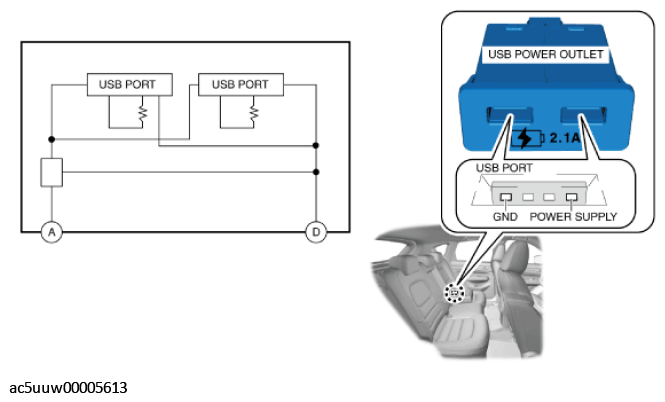 USB PORT
USB PORT
A
D
USB POWER OUTLET
2.1A
USB PORT
GND
POWER SUPPLY
ac5uuw00005613