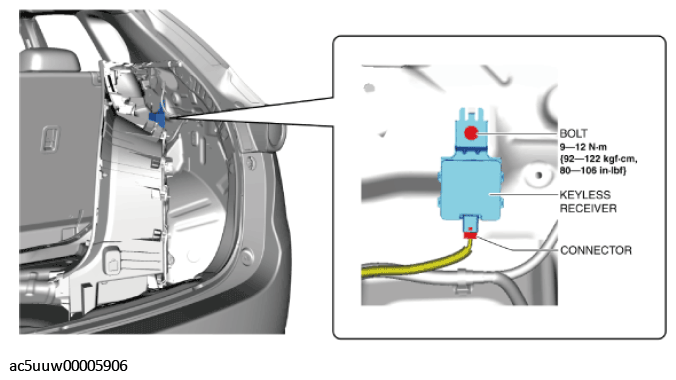 BOLT
9—12 N·m
{92—122 kgf·cm,
80—106 in·lbf}

KEYLESS
RECEIVER

CONNECTOR

ac5uuw00005906