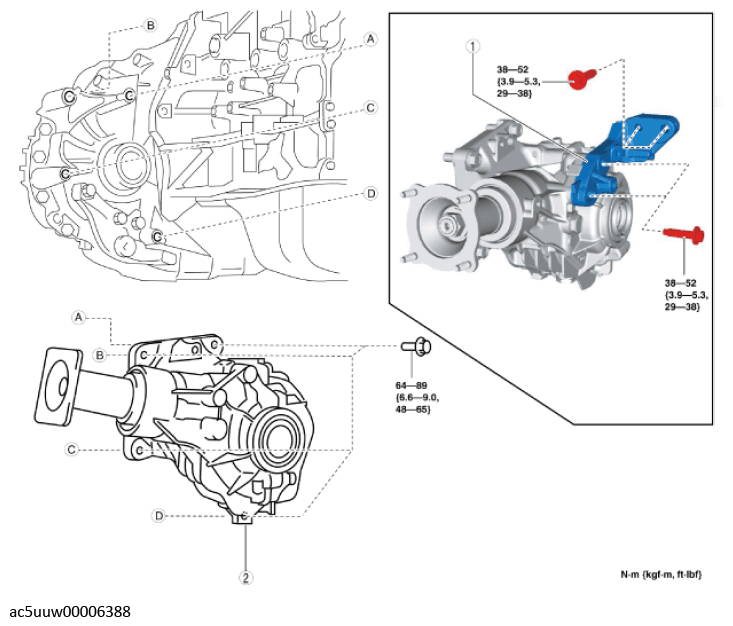 B

A

C

C

C

C

D

C

1

38—52
{3.9—5.3,
29—38}

38—52
{3.9—5.3,
29—38}

A

B

C

C

C

C

D

C

64—89
{6.6—9.0,
48—65}

2

N·m {kgf·m, ft·lbf}

ac5uuw00006388