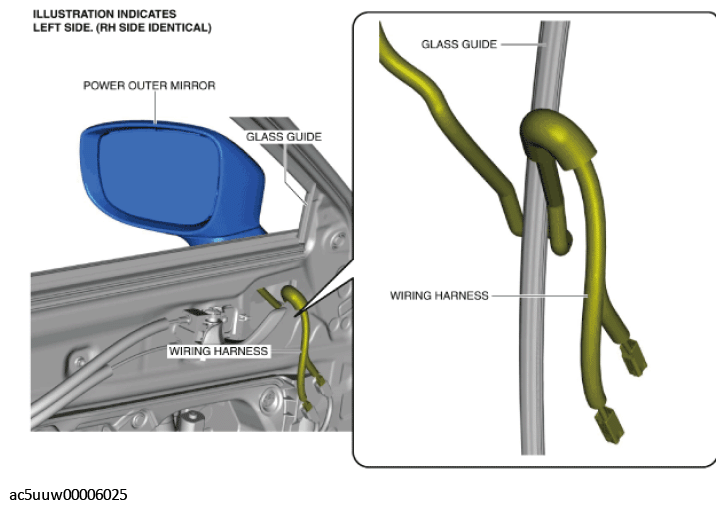 ILLUSTRATION INDICATES LEFT SIDE. (RH SIDE IDENTICAL)

POWER OUTER MIRROR

GLASS GUIDE

WIRING HARNESS

GLASS GUIDE

WIRING HARNESS

ac5uuw00006025