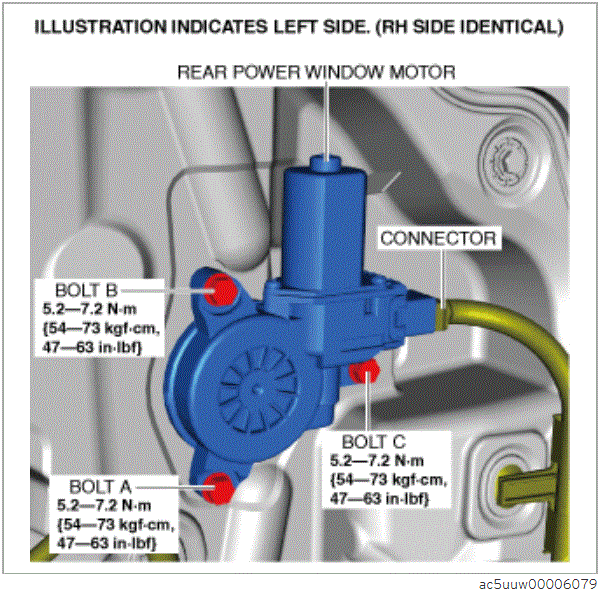 ILLUSTRATION INDICATES LEFT SIDE. (RH SIDE IDENTICAL)

REAR POWER WINDOW MOTOR

CONNECTOR

BOLT B
5.2—7.2 N·m
{54—73 kgf·cm,
47—63 in·lbf}

BOLT C
5.2—7.2 N·m
{54—73 kgf·cm,
47—63 in·lbf}

BOLT A
5.2—7.2 N·m
{54—73 kgf·cm,
47—63 in·lbf}

ac5uuw00006079