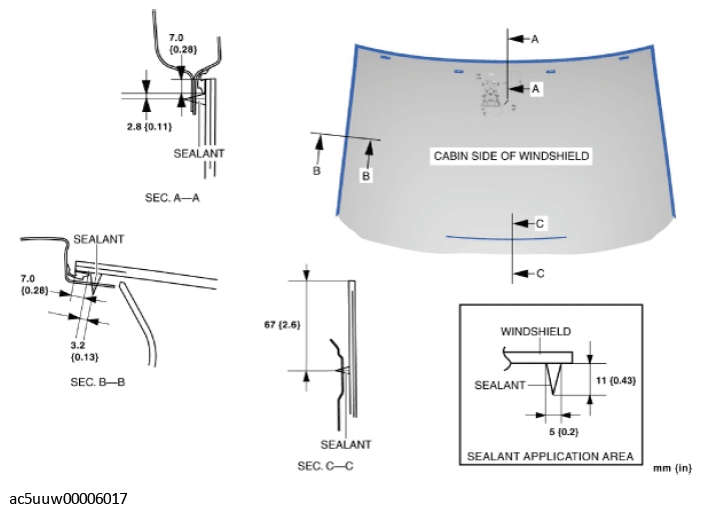 7.0
{0.28}

2.8 {0.11}

SEALANT

SEC. A—A

A

A

B

B

CABIN SIDE OF WINDSHIELD

C

C

SEALANT

7.0
{0.28}

3.2
{0.13}

SEC. B—B

67 {2.6}

SEALANT

SEC. C—C

WINDSHIELD

SEALANT

11 {0.43}

5 {0.2}

SEALANT APPLICATION AREA

mm {in}

ac5uuw00006017