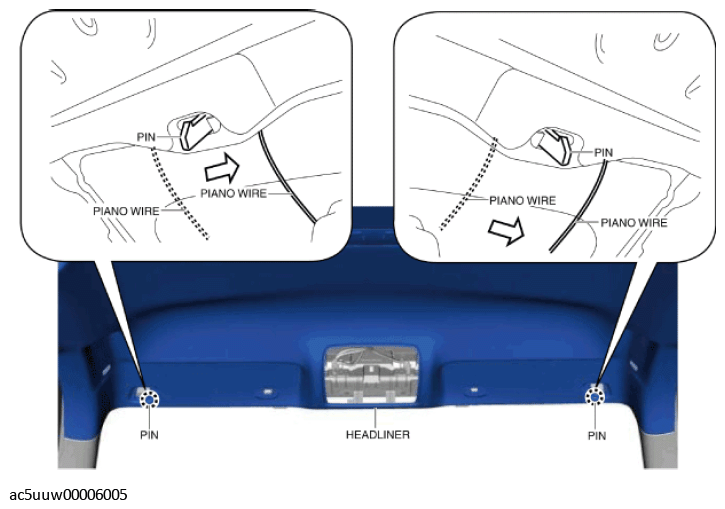 PIN
PIANO WIRE
PIANO WIRE
PIN
PIANO WIRE
PIANO WIRE
PIN
HEADLINER
PIN
ac5uuw00006005