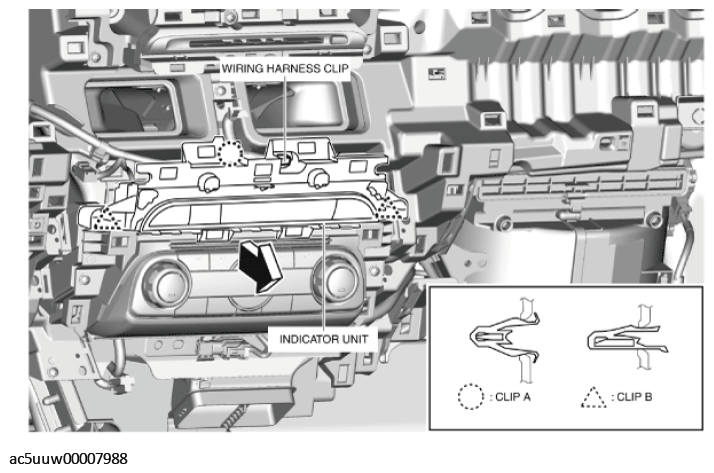 WIRING HARNESS CLIP

INDICATOR UNIT

: CLIP A

: CLIP B

ac5uuw00007988