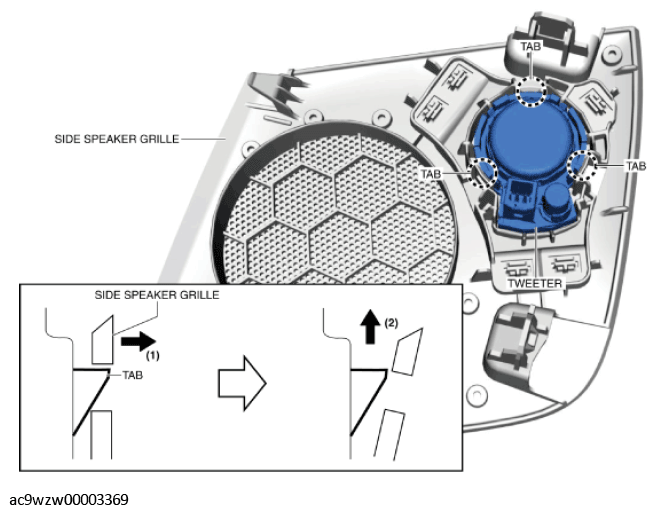 TAB
SIDE SPEAKER GRILLE
TAB
TAB
TWEETER
SIDE SPEAKER GRILLE
(1)
TAB
(2)
ac9wzw00003369