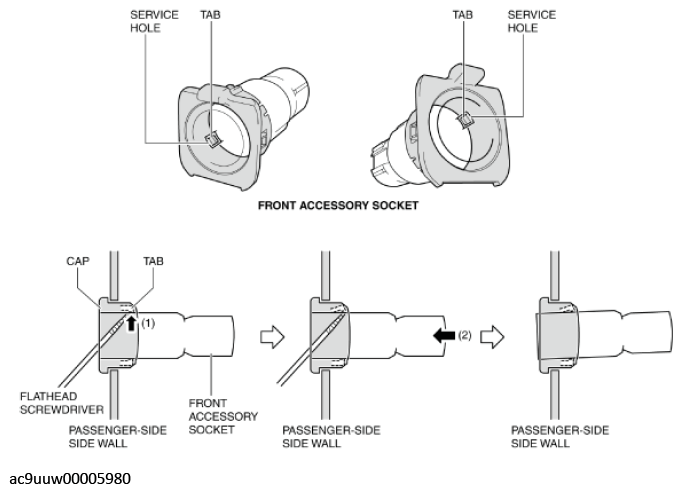 SERVICE HOLE

TAB

TAB

SERVICE HOLE

FRONT ACCESSORY SOCKET

CAP

TAB

(1)

FLATHEAD SCREWDRIVER

FRONT ACCESSORY SOCKET

PASSENGER-SIDE SIDE WALL

(2)

PASSENGER-SIDE SIDE WALL

PASSENGER-SIDE SIDE WALL

ac9uuw00005980