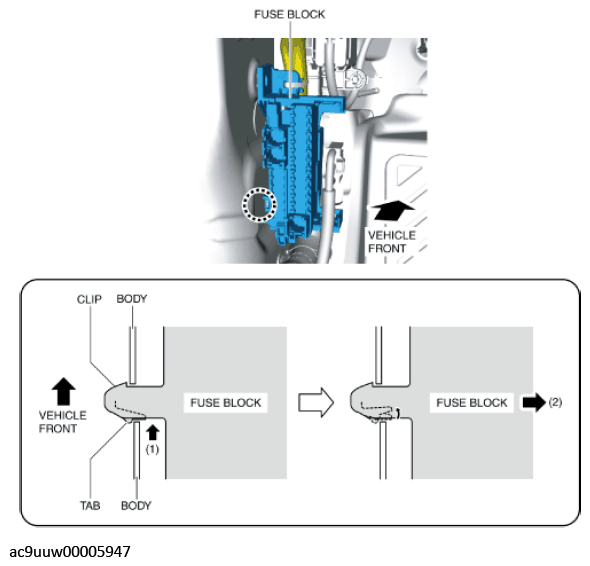 FUSE BLOCK

VEHICLE FRONT

CLIP
BODY

VEHICLE FRONT

FUSE BLOCK

(1)

TAB
BODY

FUSE BLOCK

(2)

ac9uuw00005947