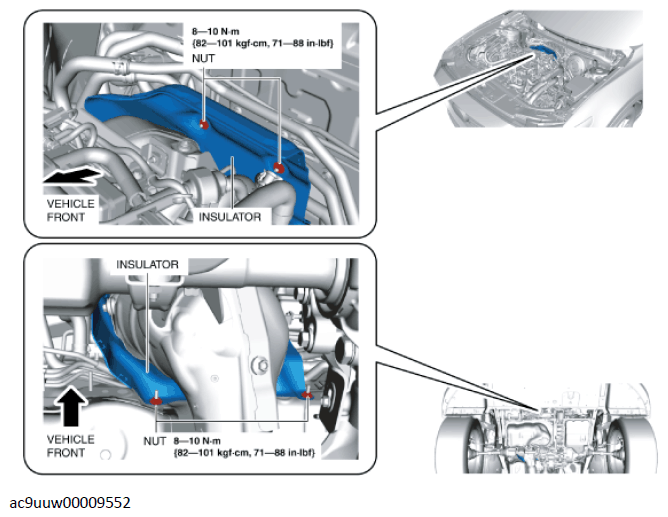 8—10 N·m
{82—101 kgf·cm, 71—88 in·lbf}
NUT

VEHICLE FRONT

INSULATOR

INSULATOR

VEHICLE FRONT

NUT 8—10 N·m
{82—101 kgf·cm, 71—88 in·lbf}

ac9uuw00009552