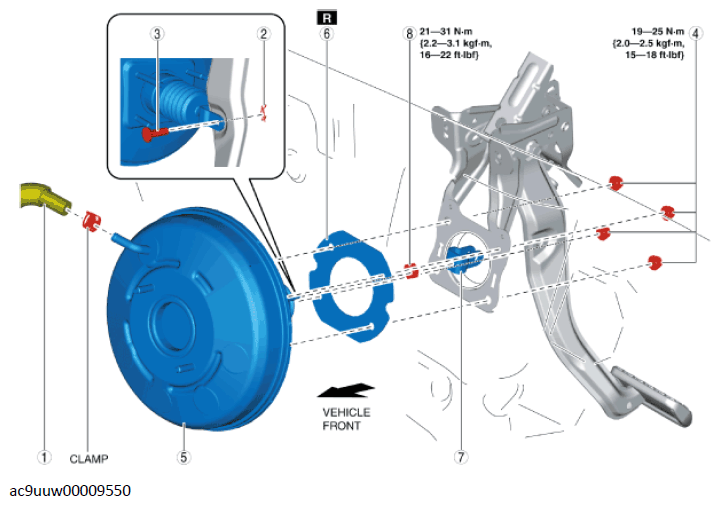 3
2
R
6
8
21—31 N·m {2.2—3.1 kgf·m, 16—22 ft·lbf}
19—25 N·m {2.0—2.5 kgf·m, 15—18 ft·lbf}
4
VEHICLE FRONT
1
CLAMP
5
7
ac9uuw00009550