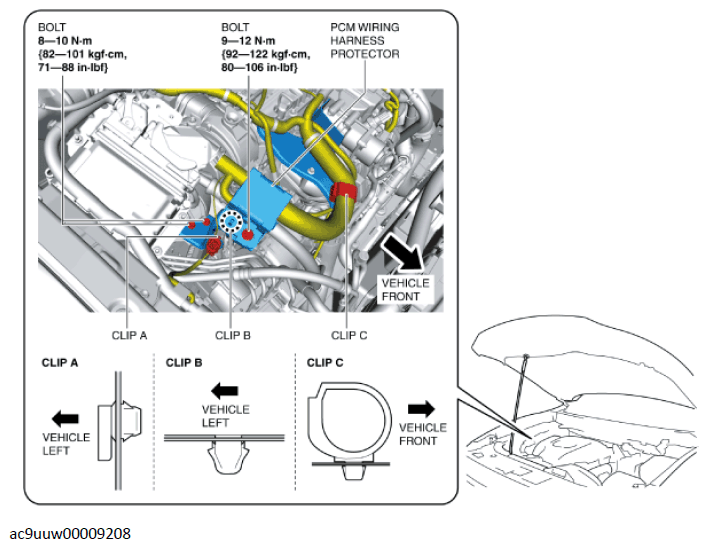 BOLT
8—10 N·m
{82—101 kgf·cm,
71—88 in·lbf}

BOLT
9—12 N·m
{92—122 kgf·cm,
80—106 in·lbf}

PCM WIRING
HARNESS
PROTECTOR

VEHICLE
FRONT

CLIP A

CLIP B

CLIP C

CLIP A

VEHICLE
LEFT

CLIP B

VEHICLE
LEFT

CLIP C

VEHICLE
FRONT

ac9uuw00009208