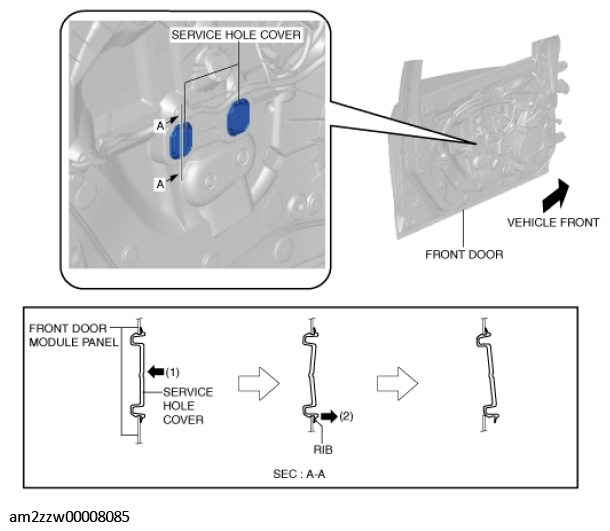 SERVICE HOLE COVER

A

A

VEHICLE FRONT

FRONT DOOR

FRONT DOOR MODULE PANEL

(1)

SERVICE HOLE COVER

(2)

RIB

SEC : A-A

am2zzw00008085