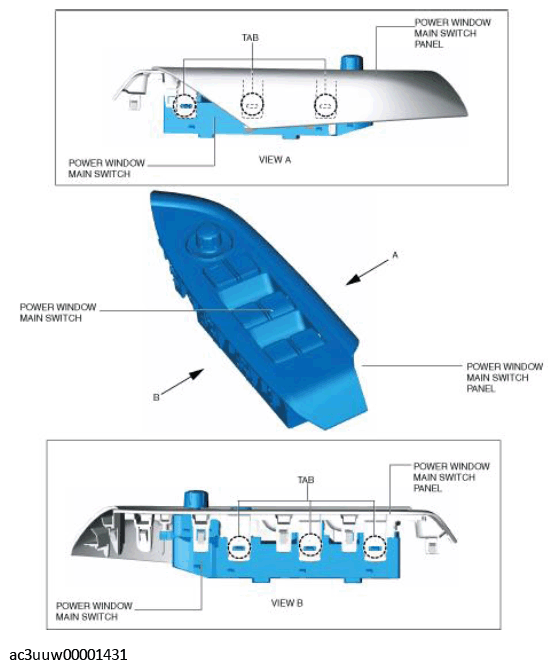 TAB

POWER WINDOW MAIN SWITCH PANEL

POWER WINDOW MAIN SWITCH

VIEW A

A

POWER WINDOW MAIN SWITCH

POWER WINDOW MAIN SWITCH PANEL

B

TAB

POWER WINDOW MAIN SWITCH PANEL

POWER WINDOW MAIN SWITCH

VIEW B

ac3uuw00001431