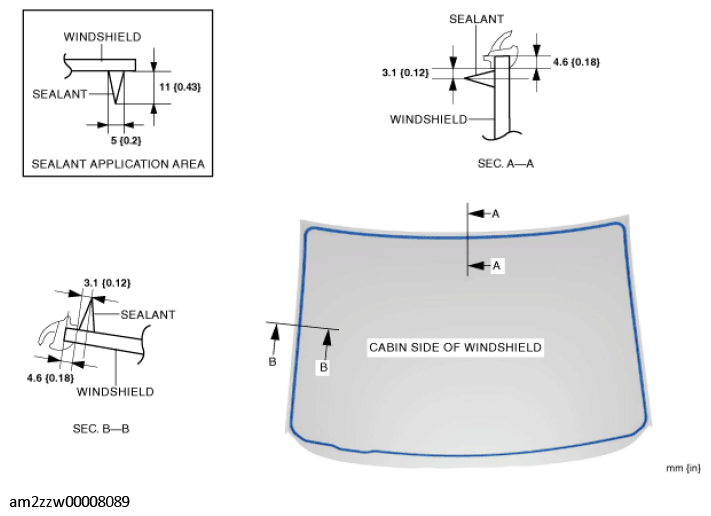 WINDSHIELD

SEALANT

11 {0.43}

5 {0.2}

SEALANT APPLICATION AREA

SEALANT

3.1 {0.12}

4.6 {0.18}

WINDSHIELD

SEC. A—A

A

A

3.1 {0.12}

SEALANT

4.6 {0.18}

WINDSHIELD

SEC. B—B

B

B

CABIN SIDE OF WINDSHIELD

mm {in}

am2zzw00008089