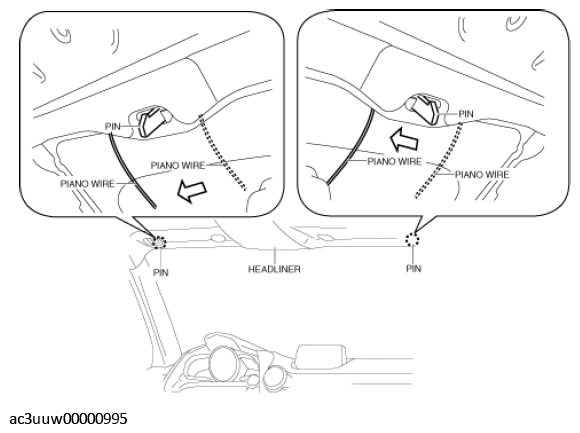 PIN
PIANO WIRE
PIANO WIRE
PIN
PIANO WIRE
PIANO WIRE
PIN
HEADLINER
PIN
ac3uuw00000995