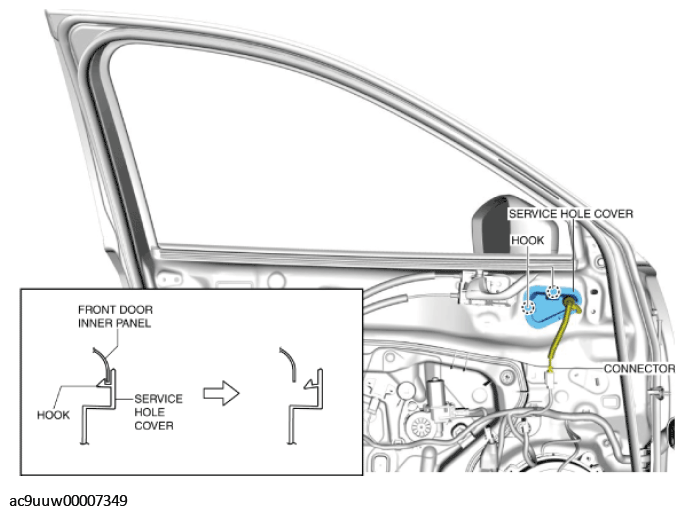 SERVICE HOLE COVER
HOOK
CONNECTOR
FRONT DOOR INNER PANEL
HOOK
SERVICE HOLE COVER
ac9uuw00007349