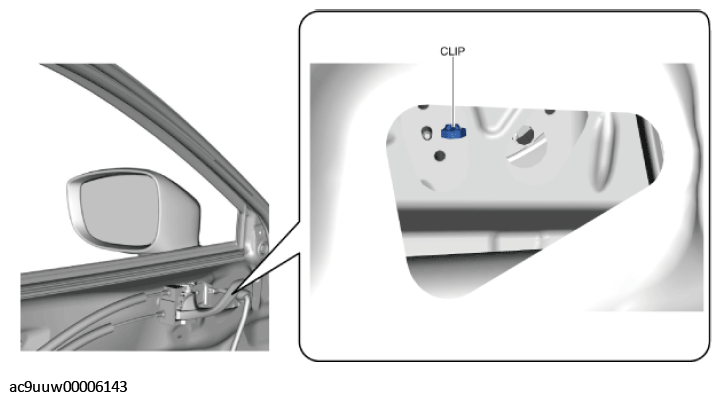 CLIP

ac9uuw00006143