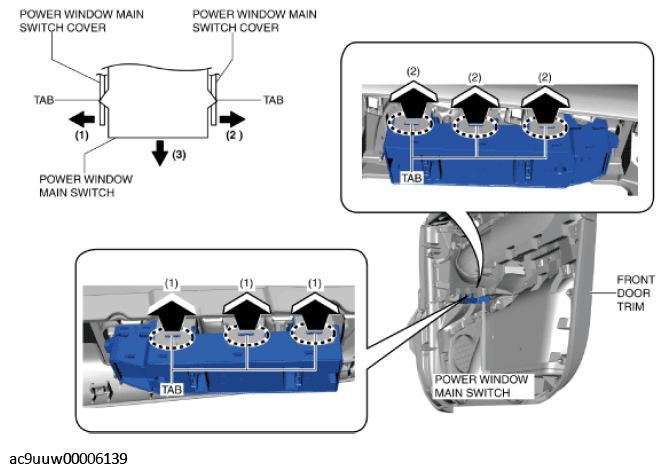 POWER WINDOW MAIN SWITCH COVER

POWER WINDOW MAIN SWITCH COVER

TAB

TAB

(1)

(2 )

(3)

POWER WINDOW MAIN SWITCH

(2)

(2)

(2)

TAB

(1)

(1)

(1)

TAB

FRONT DOOR TRIM

POWER WINDOW MAIN SWITCH

ac9uuw00006139