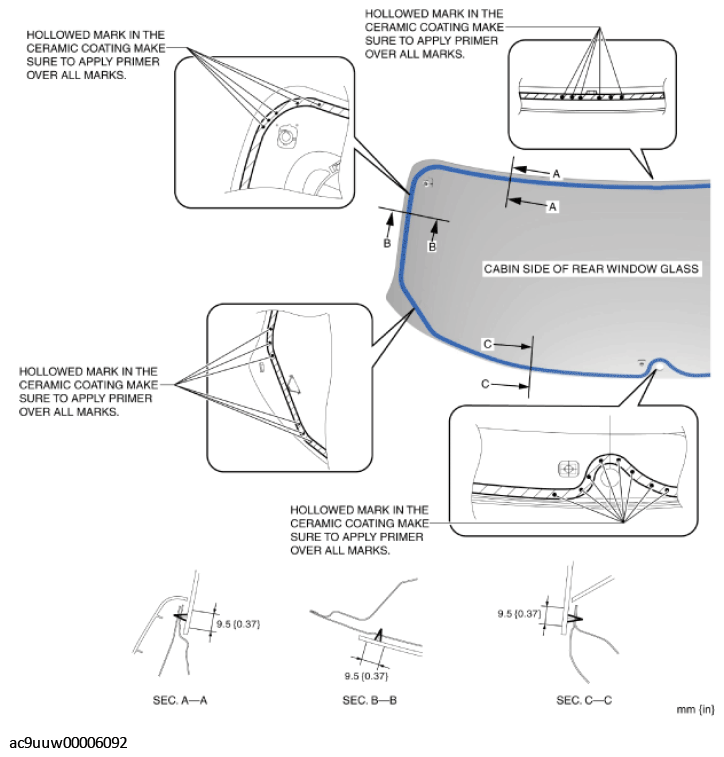 HOLLOWED MARK IN THE CERAMIC COATING MAKE SURE TO APPLY PRIMER OVER ALL MARKS.

HOLLOWED MARK IN THE CERAMIC COATING MAKE SURE TO APPLY PRIMER OVER ALL MARKS.

A

A

B

B

CABIN SIDE OF REAR WINDOW GLASS

C

C

HOLLOWED MARK IN THE CERAMIC COATING MAKE SURE TO APPLY PRIMER OVER ALL MARKS.

HOLLOWED MARK IN THE CERAMIC COATING MAKE SURE TO APPLY PRIMER OVER ALL MARKS.

9.5 {0.37}

9.5 {0.37}

9.5 {0.37}

SEC. A—A

SEC. B—B

SEC. C—C

mm {in}

ac9uuw00006092