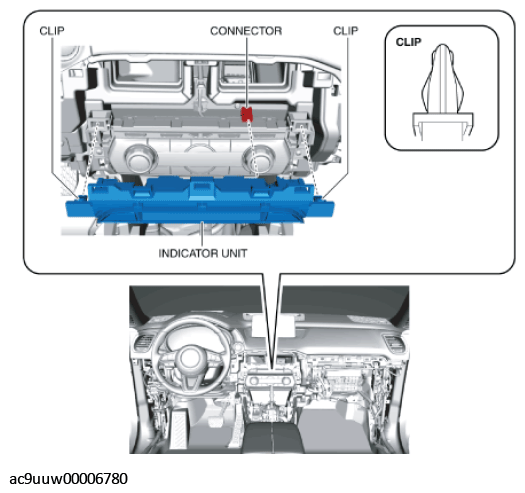 CLIP
CONNECTOR
CLIP
CLIP
INDICATOR UNIT

ac9uuw00006780