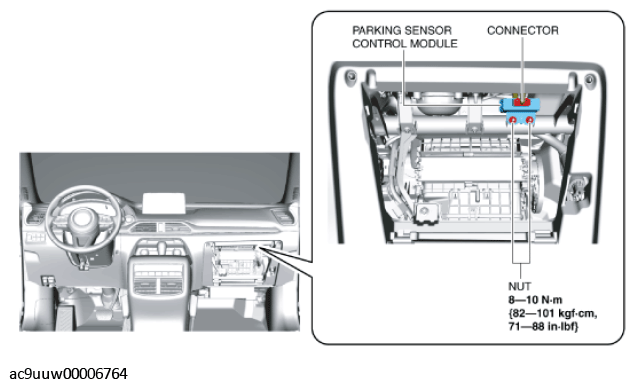 PARKING SENSOR CONTROL MODULE

CONNECTOR

NUT
8—10 N·m
{82—101 kgf·cm, 71—88 in·lbf}

ac9uuw00006764