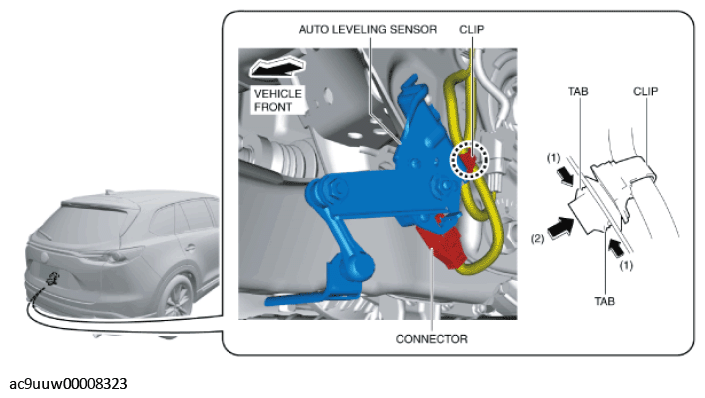 AUTO LEVELING SENSOR
CLIP
VEHICLE FRONT
TAB
CLIP
(1)
(2)
(1)
TAB
CONNECTOR
ac9uuw00008323