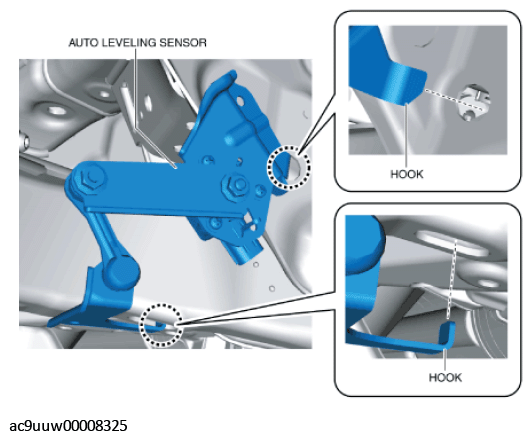 AUTO LEVELING SENSOR

HOOK

HOOK

ac9uuw00008325