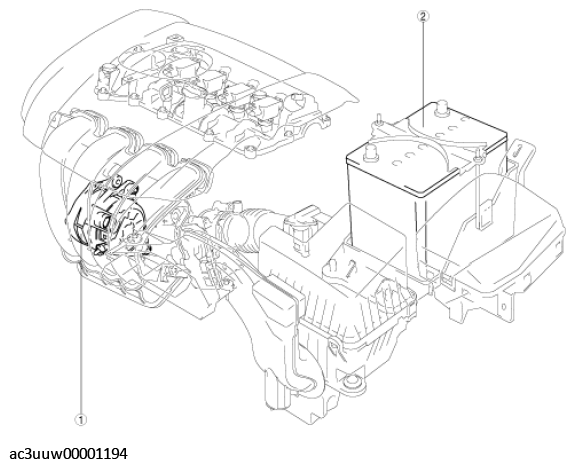 ②

①

ac3uuw00001194