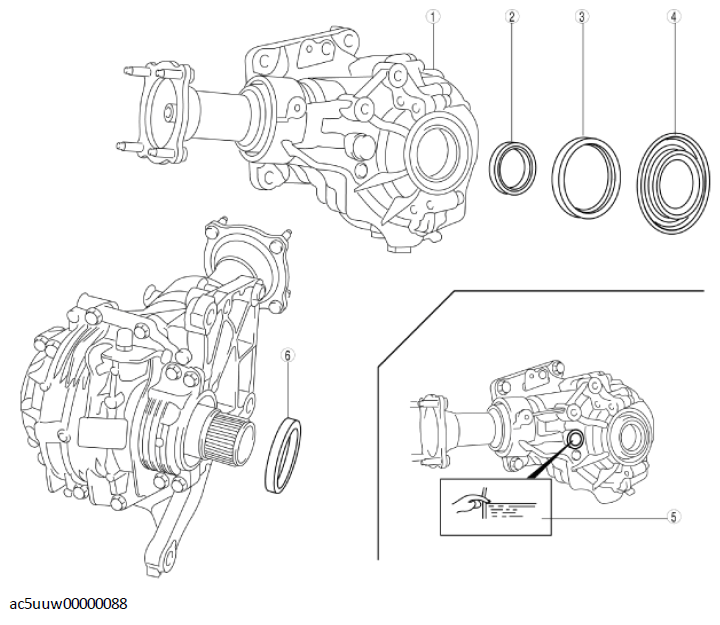 1
2
3
4
6
5
ac5uuw00000088