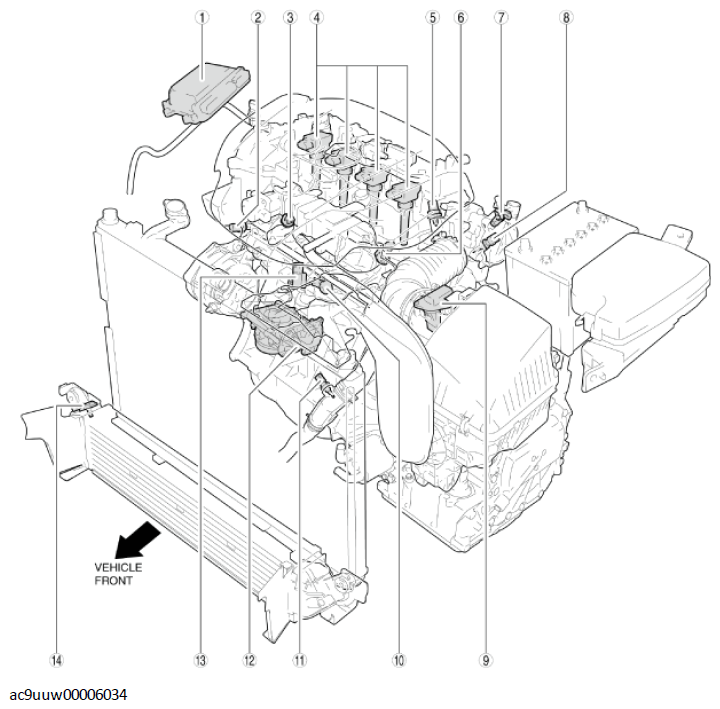 1
2
3
4
5
6
7
8
VEHICLE FRONT
14
13
12
11
10
9
ac9uuw00006034