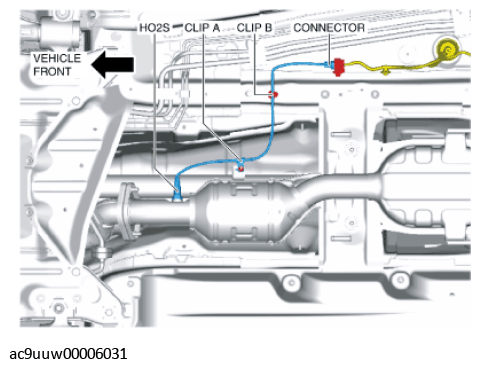 HO2S
CLIP A
CLIP B
CONNECTOR
VEHICLE FRONT

ac9uuw00006031