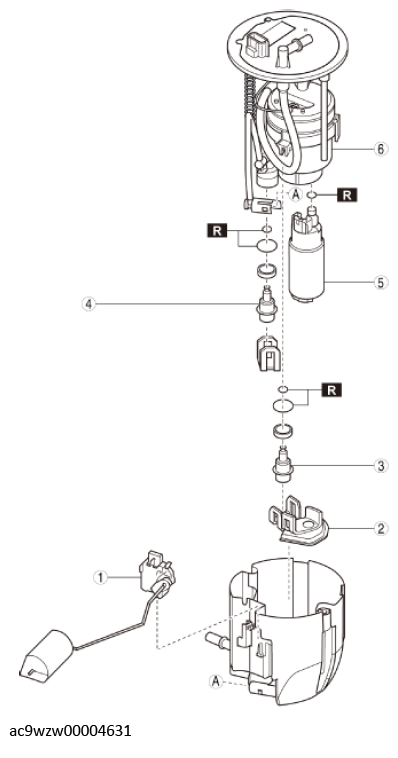 6
A
R
R
5
4
R
3
2
1
A
ac9wzw00004631