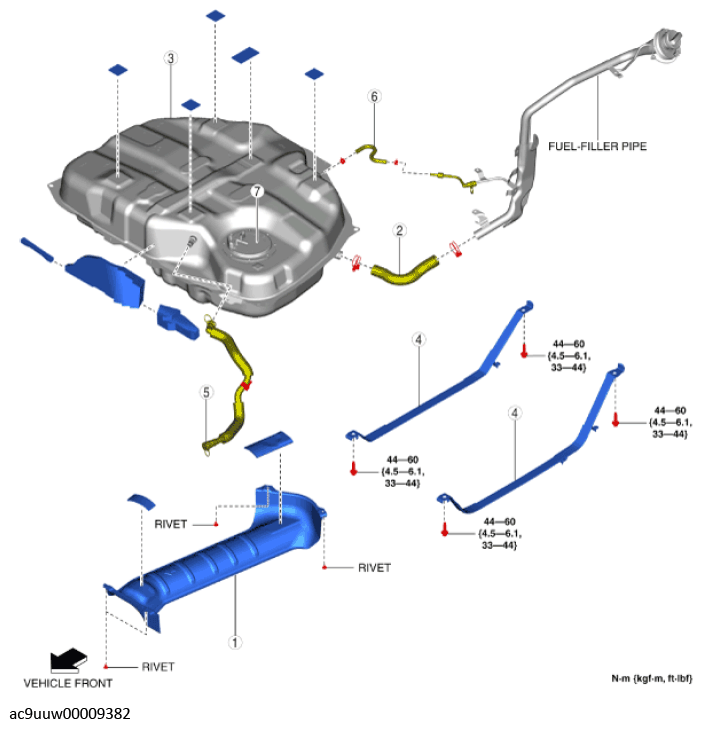 3

6

FUEL-FILLER PIPE

7

2

4

44—60 {4.5—6.1, 33—44}

4

44—60 {4.5—6.1, 33—44}

5

44—60 {4.5—6.1, 33—44}

44—60 {4.5—6.1, 33—44}

RIVET

RIVET

1

RIVET

VEHICLE FRONT

N·m {kgf·m, ft·lbf}

ac9uuw00009382