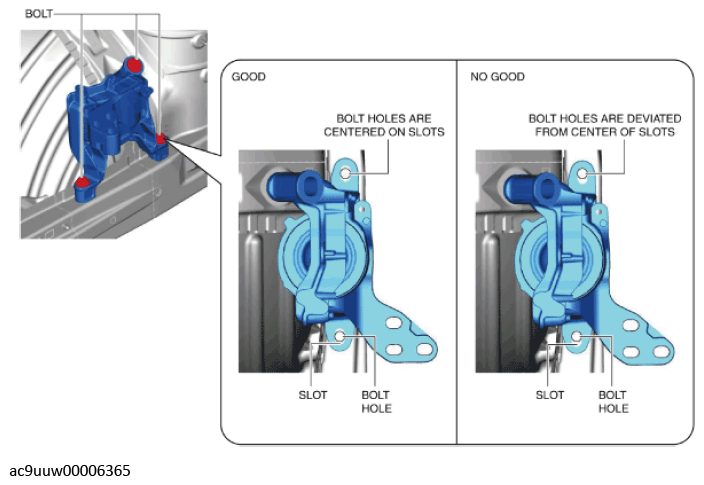 BOLT

GOOD

BOLT HOLES ARE CENTERED ON SLOTS

SLOT

BOLT HOLE

NO GOOD

BOLT HOLES ARE DEVIATED FROM CENTER OF SLOTS

SLOT

BOLT HOLE

ac9uuw00006365