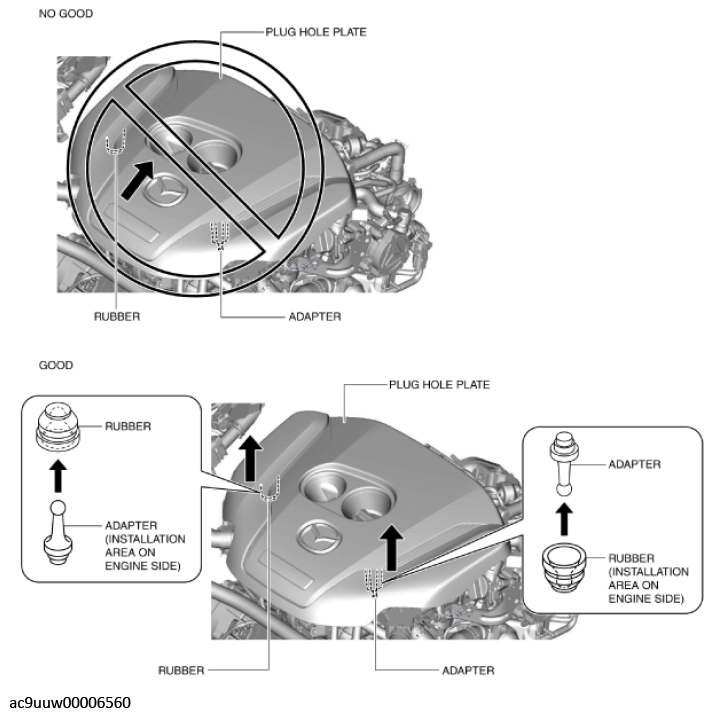 NO GOOD

PLUG HOLE PLATE

RUBBER

ADAPTER

GOOD

PLUG HOLE PLATE

RUBBER

ADAPTER (INSTALLATION AREA ON ENGINE SIDE)

ADAPTER

RUBBER (INSTALLATION AREA ON ENGINE SIDE)

RUBBER

ADAPTER

ac9uuw00006560